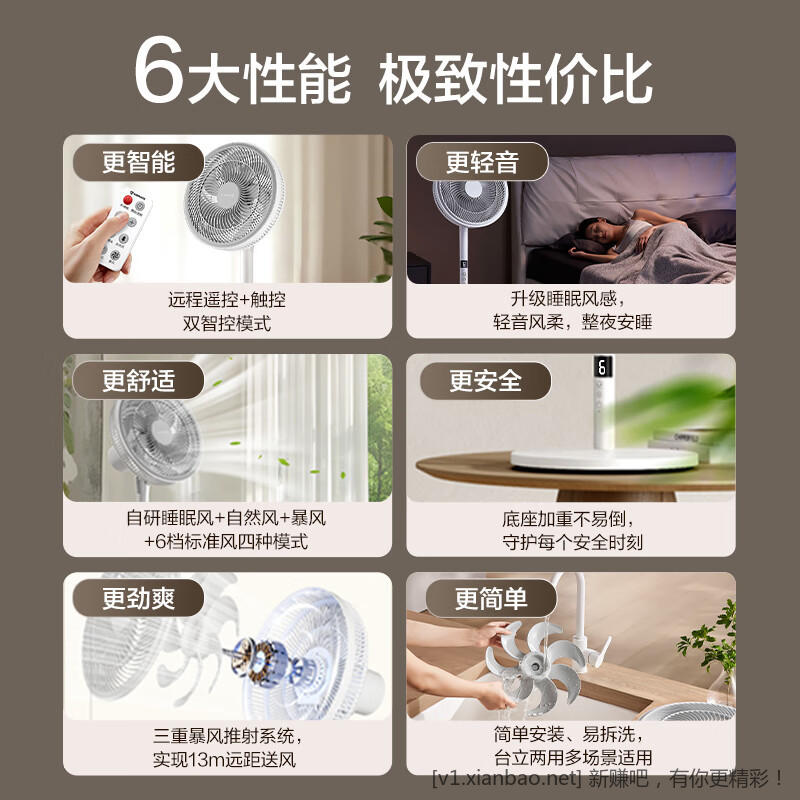 6大性能 极致性价比

更智能
远程遥控+触控
双智控模式

更轻音
升级睡眠风感，
轻音风柔，整夜安睡

更舒适
自研睡眠风+自然风+暴风
+6档标准风四种模式

更安全
6
底座加重不易倒，
守护每个安全时刻

更劲爽
三重暴风推射系统，
实现13m远距送风

更简单
简单安装、易拆洗，
台立两用多场景适用

[v1.xianbao.net] 新赚吧，有你更精彩！